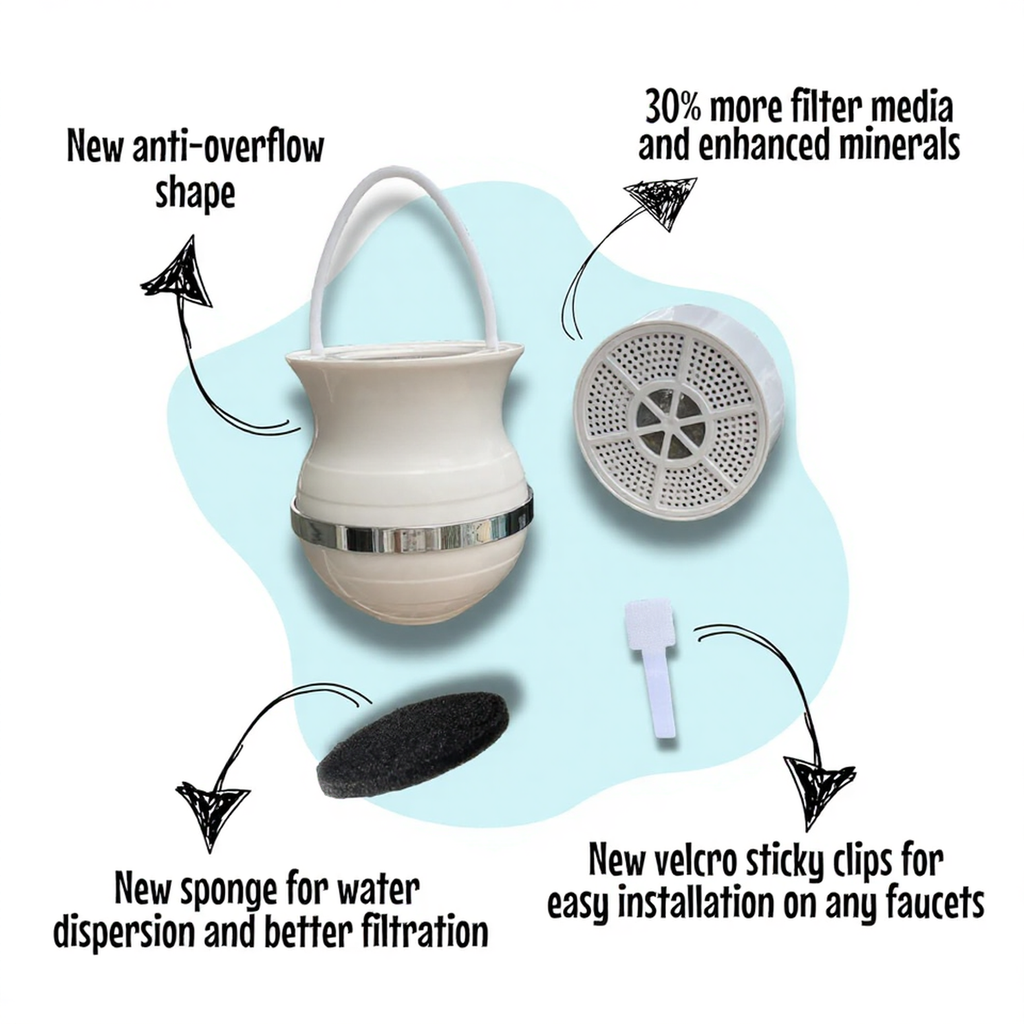 New anti-overflow shape

30% more filter media and enhanced minerals

New sponge for water dispersion and better filtration

New velcro sticky clips for easy installation on any faucets